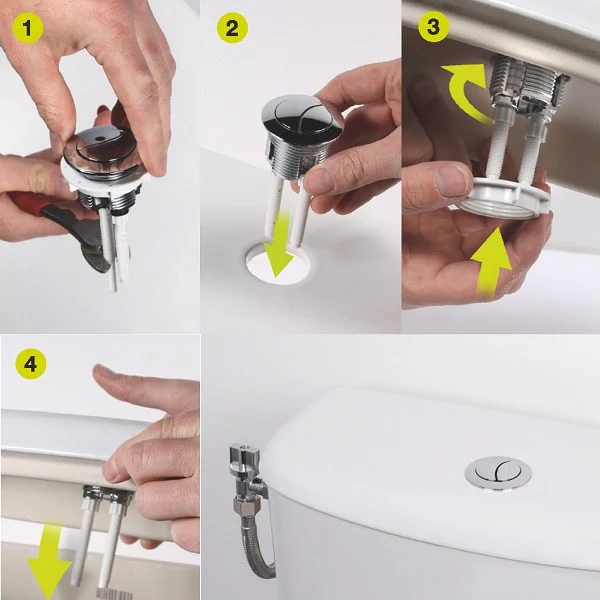 1
2
3
4